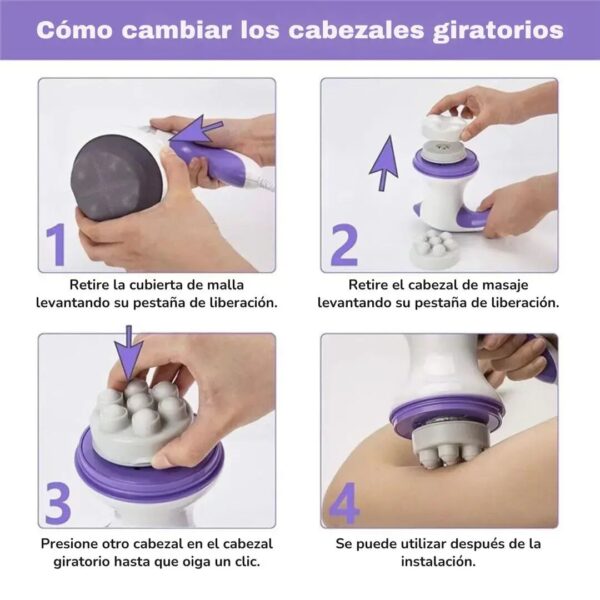 Cómo cambiar los cabezales giratorios

1

Retire la cubierta de malla levantando su pestaña de liberación.

2

Retire el cabezal de masaje levantando su pestaña de liberación.

3

Presione otro cabezal en el cabezal giratorio hasta que oiga un clic.

4

Se puede utilizar después de la instalación.